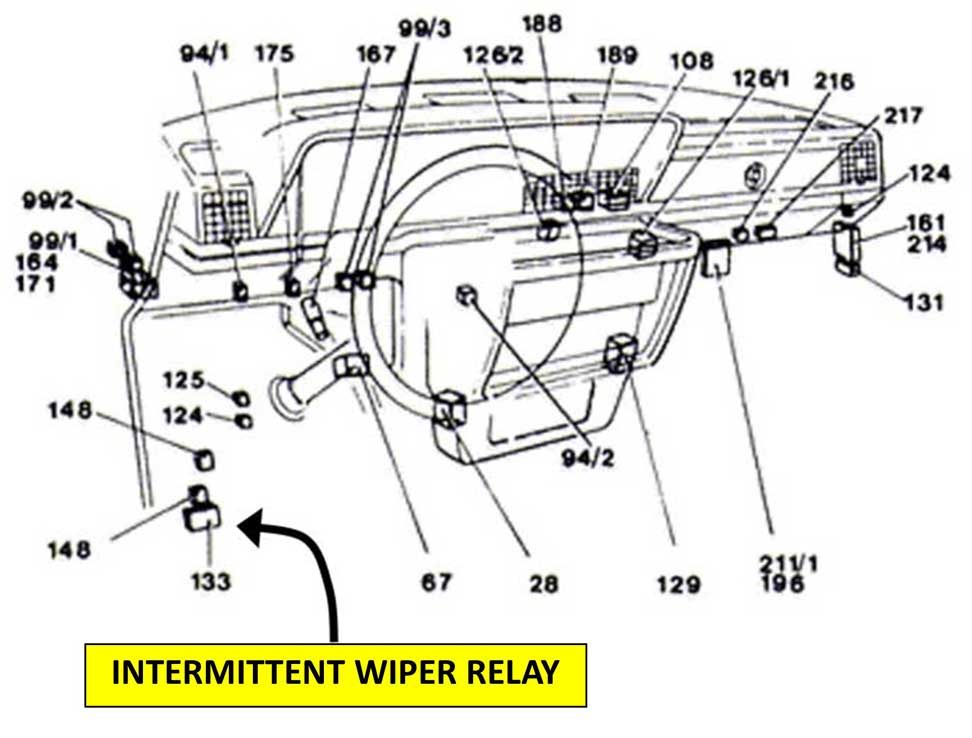 94/1
175
167
99/3
126/2
188
189
108
126/1
216
217
124
161
214
131
99/2
99/1
164
171
125
124
148
148
133
67
28
94/2
129
211/1
196

INTERMITTENT WIPER RELAY